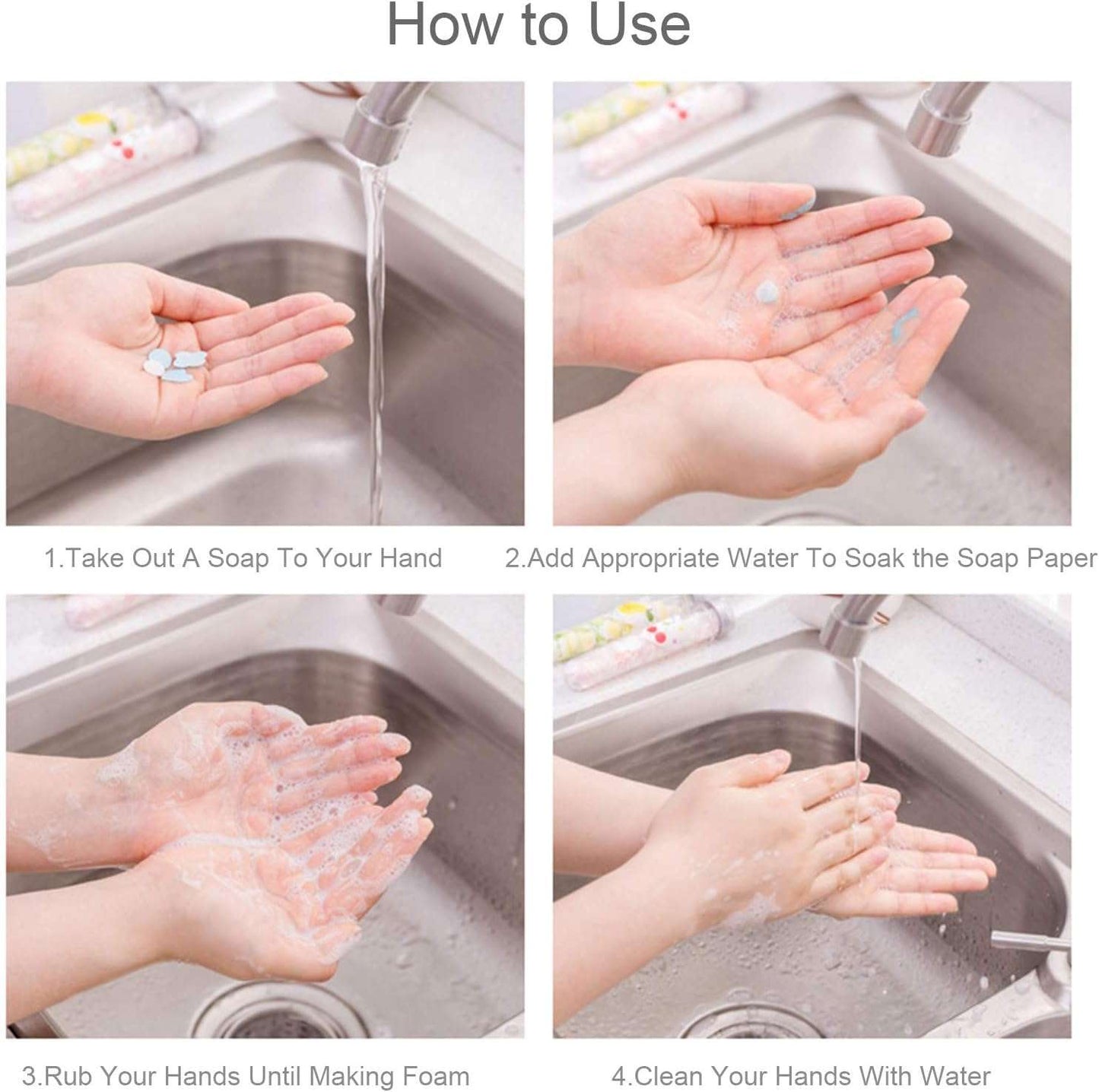 How to Use

1.Take Out A Soap To Your Hand

2.Add Appropriate Water To Soak the Soap Paper

3.Rub Your Hands Until Making Foam

4.Clean Your Hands With Water