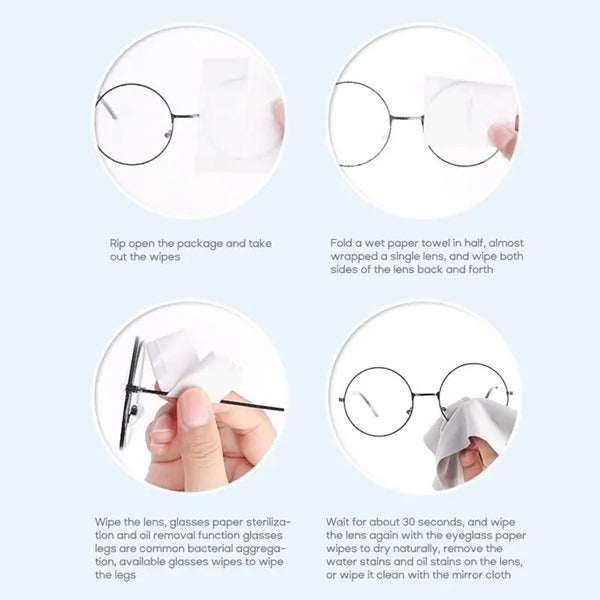 Rip open the package and take out the wipes

Fold a wet paper towel in half, almost wrapped a single lens, and wipe both sides of the lens back and forth

Wipe the lens, glasses paper sterilization and oil removal function glasses legs are common bacterial aggregation, available glasses wipes to wipe the legs

Wait for about 30 seconds, and wipe the lens again with the eyeglass paper wipes to dry naturally, remove the water stains and oil stains on the lens, or wipe it clean with the mirror cloth