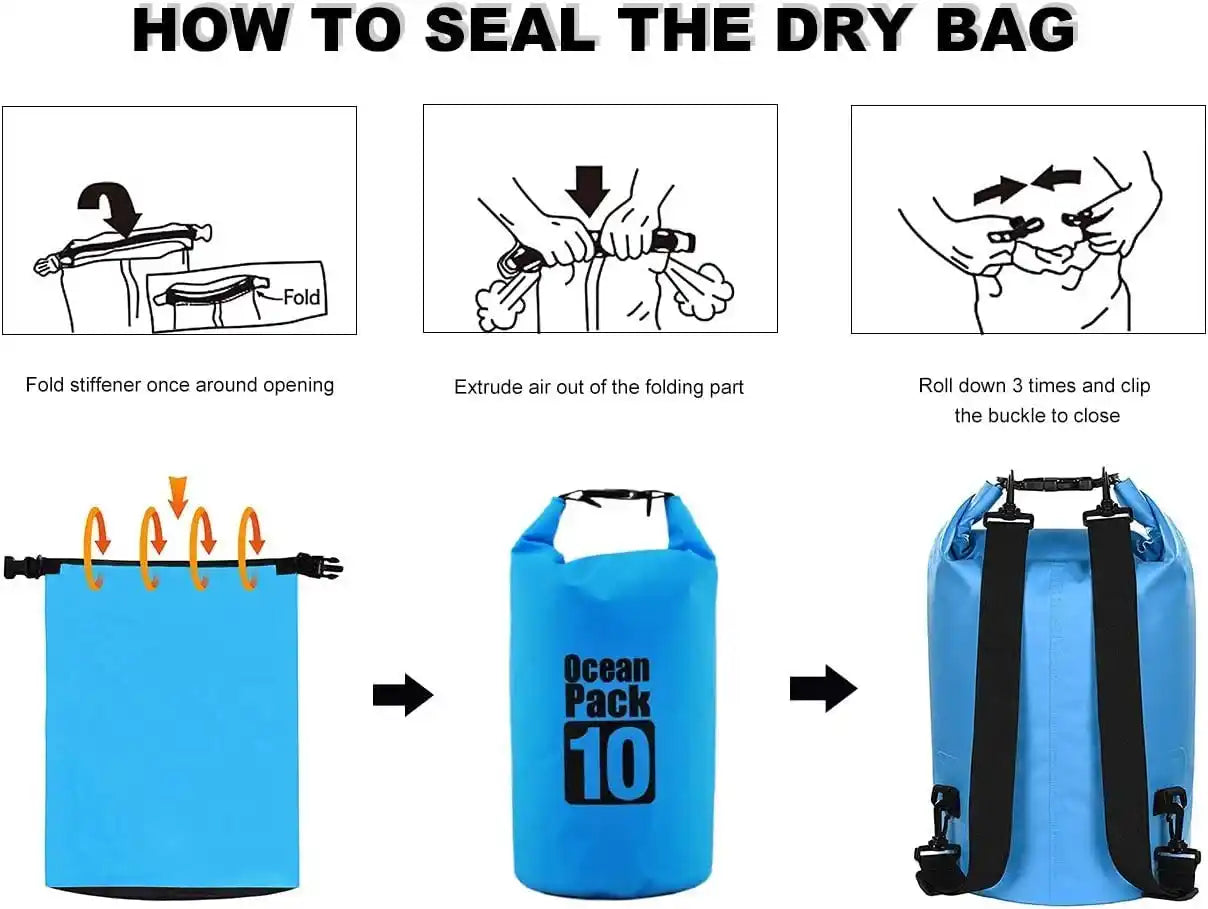 HOW TO SEAL THE DRY BAG

Fold

Fold stiffener once around opening

Extrude air out of the folding part

Roll down 3 times and clip the buckle to close

Ocean Pack 10