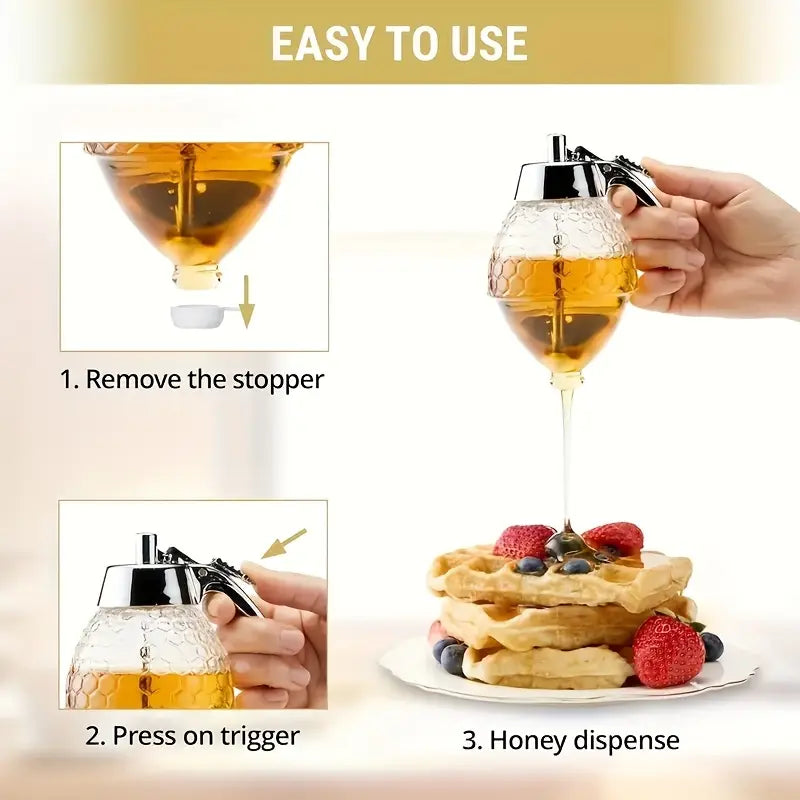 EASY TO USE

1. Remove the stopper

2. Press on trigger

3. Honey dispense