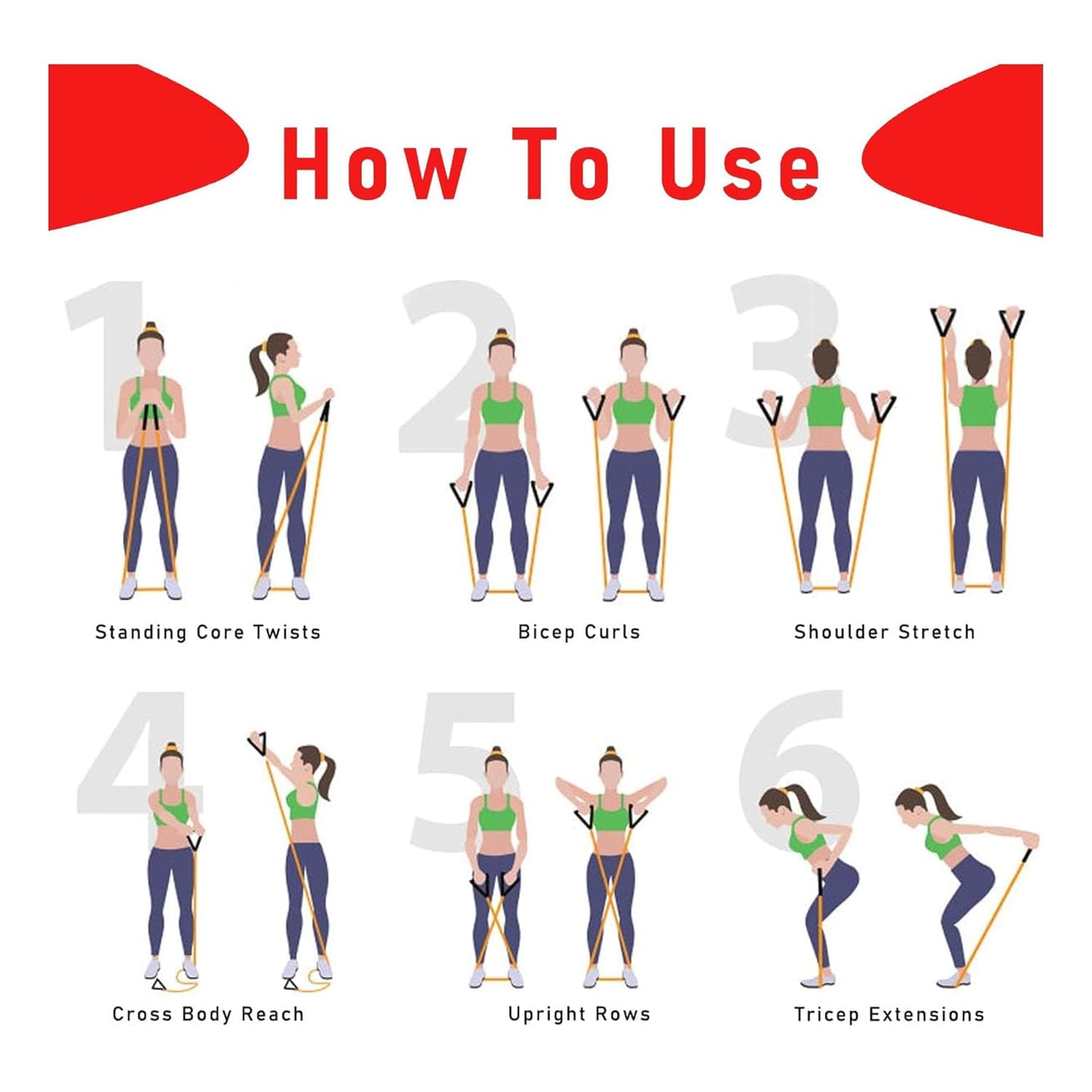 How To Use

1

Standing Core Twists

2

Bicep Curls

3

Shoulder Stretch

4

Cross Body Reach

5

Upright Rows

6

Tricep Extensions