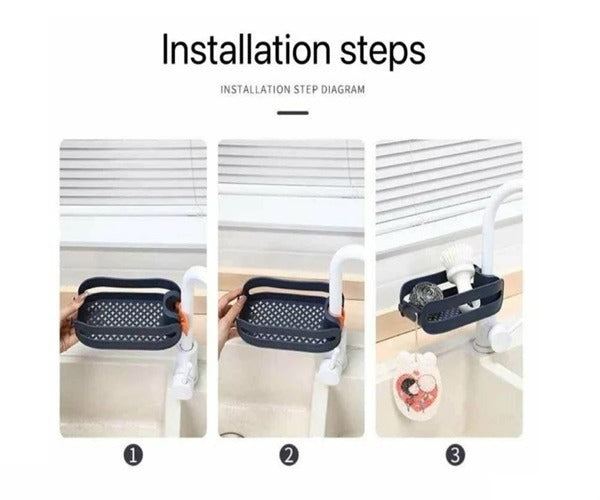 Installation steps

INSTALLATION STEP DIAGRAM

1

2

3