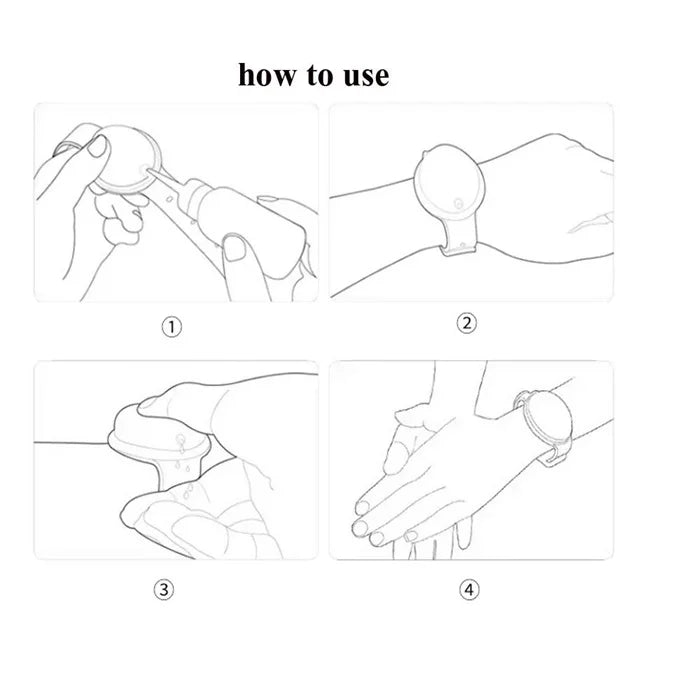 how to use

①

②

③

④