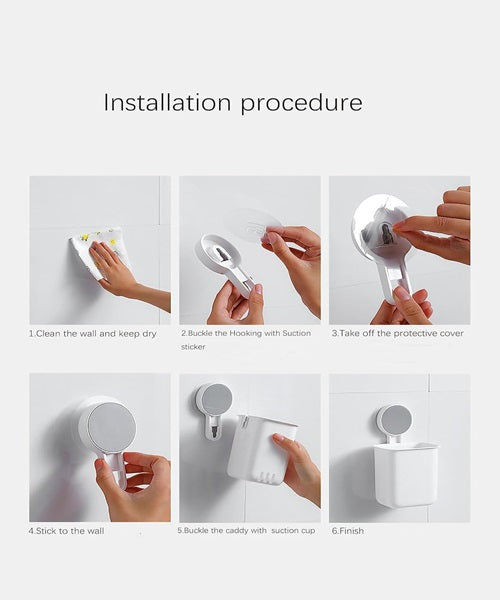 Installation procedure

1.Clean the wall and keep dry

2.Buckle the Hooking with Suction sticker

3.Take off the protective cover

4.Stick to the wall

5.Buckle the caddy with suction cup

6.Finish