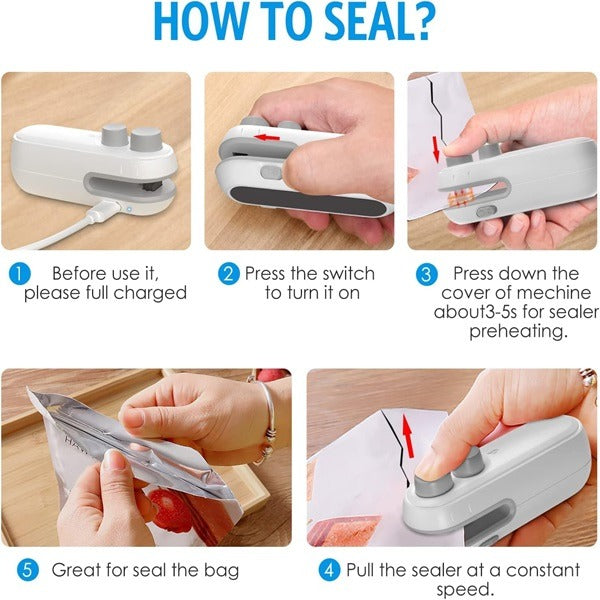 HOW TO SEAL?

1 Before use it, please full charged

2 Press the switch to turn it on

3 Press down the cover of mechine about3-5s for sealer preheating.

5 Great for seal the bag

4 Pull the sealer at a constant speed.