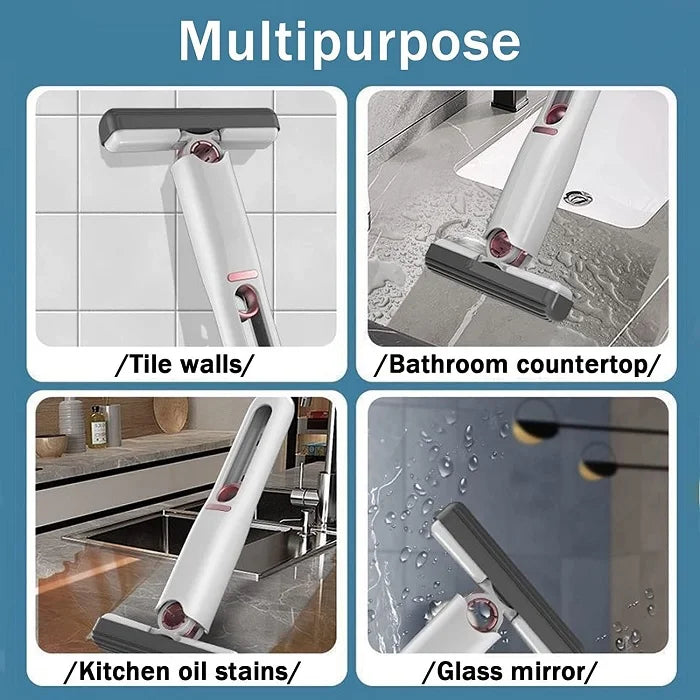 Multipurpose

/Tile walls/

/Bathroom countertop/

/Kitchen oil stains/

/Glass mirror/