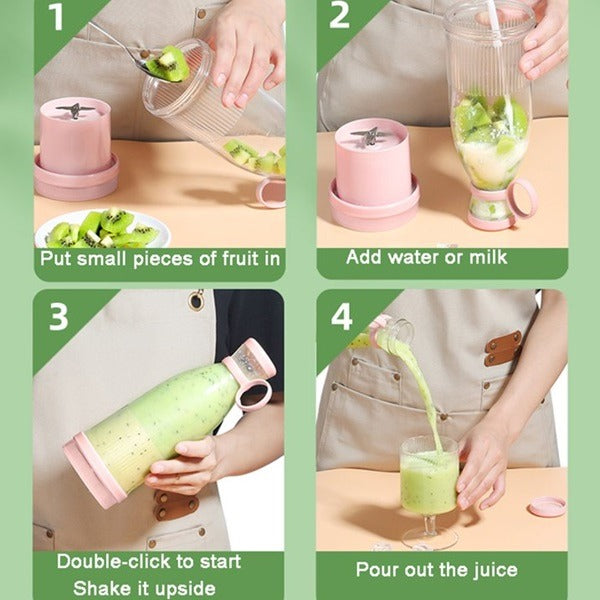 1

Put small pieces of fruit in

2

Add water or milk

3

Double-click to start
Shake it upside

4

Pour out the juice