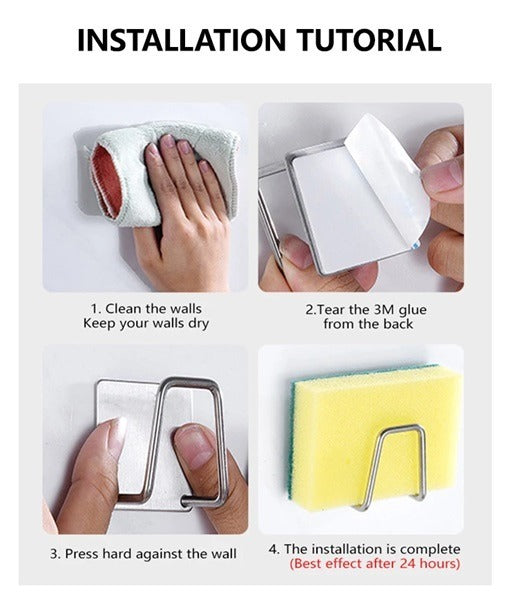 INSTALLATION TUTORIAL

1. Clean the walls
Keep your walls dry

2.Tear the 3M glue
from the back

3. Press hard against the wall

4. The installation is complete
(Best effect after 24 hours)