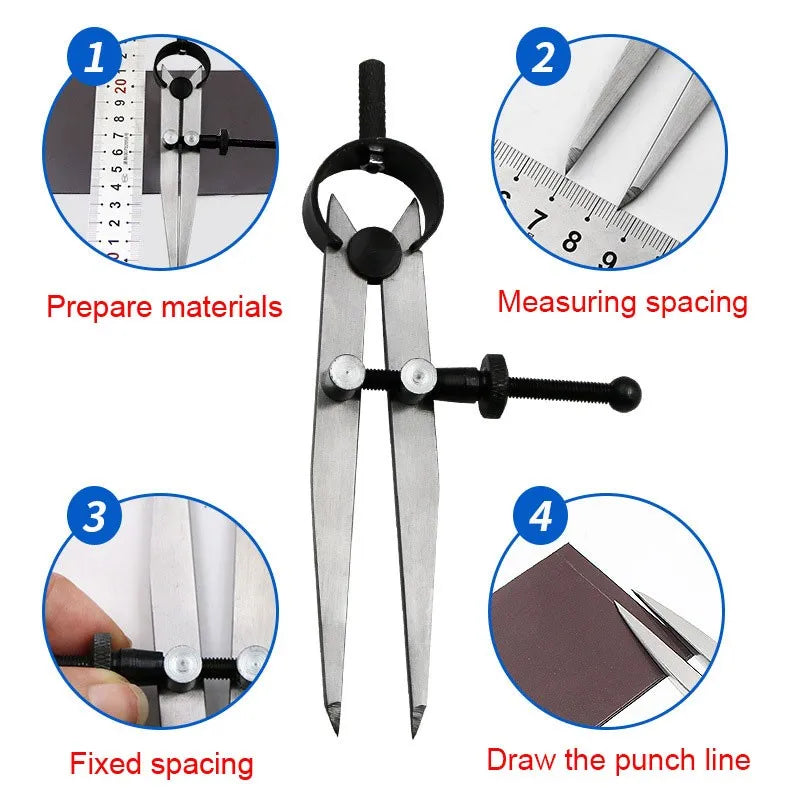 1

Prepare materials

2

Measuring spacing

3

Fixed spacing

4

Draw the punch line