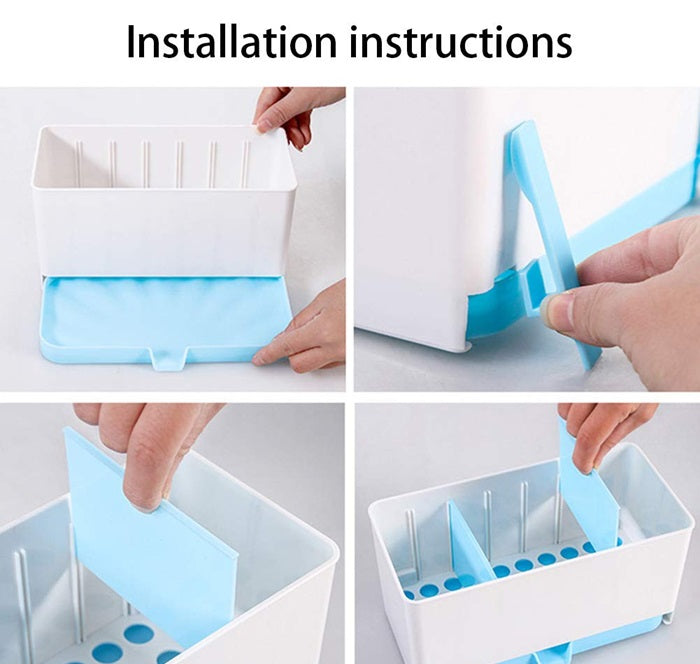 Installation instructions