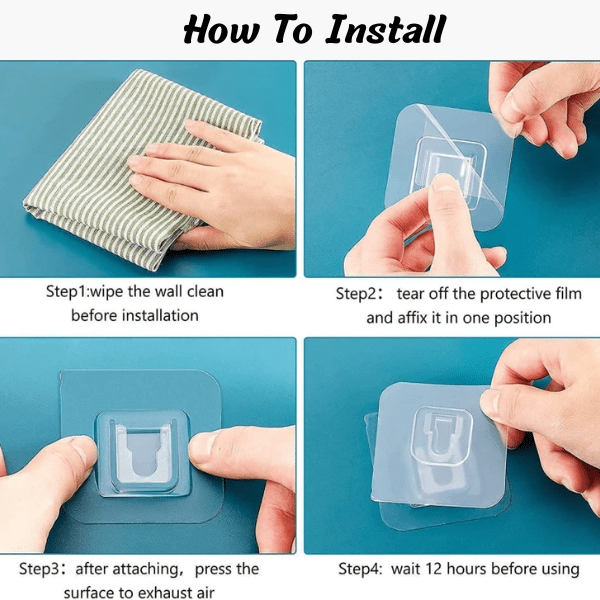 How To Install

Step1:wipe the wall clean before installation

Step2： tear off the protective film and affix it in one position

Step3：after attaching，press the surface to exhaust air

Step4: wait 12 hours before using