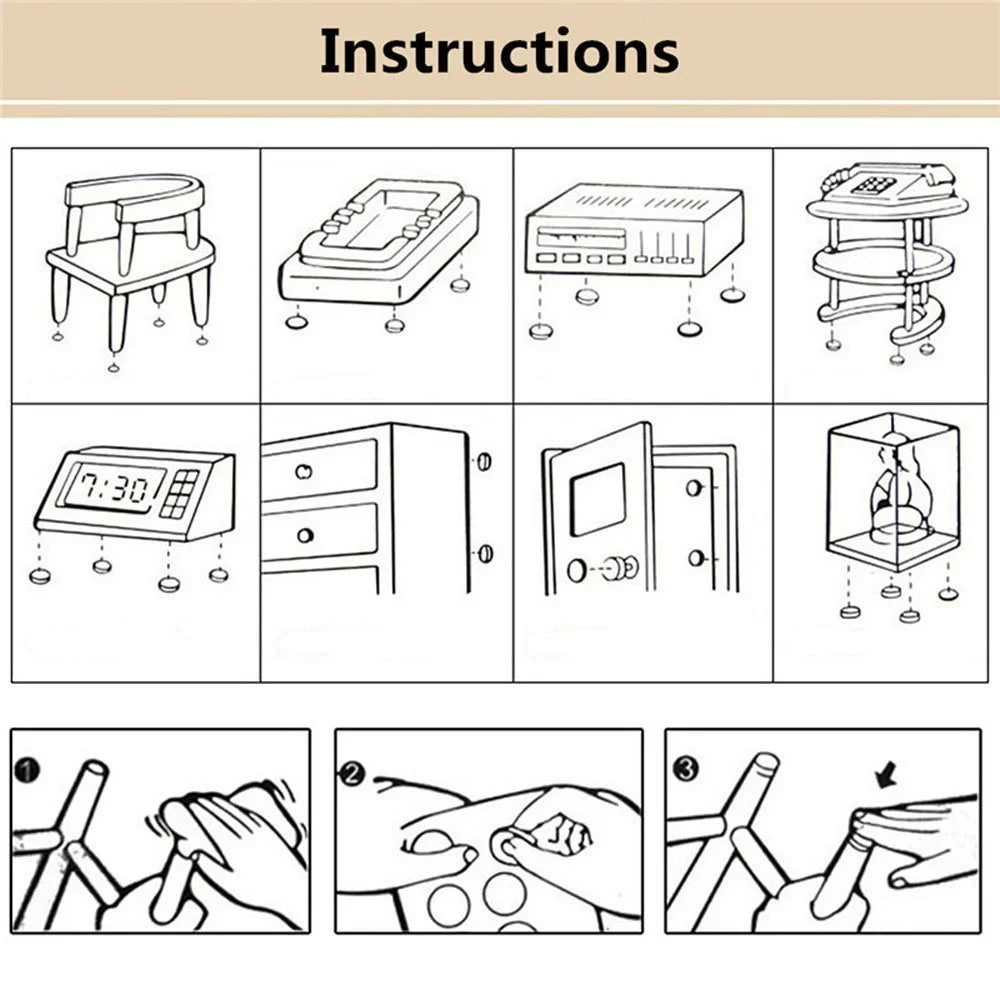 Instructions

7:30

1

2

3