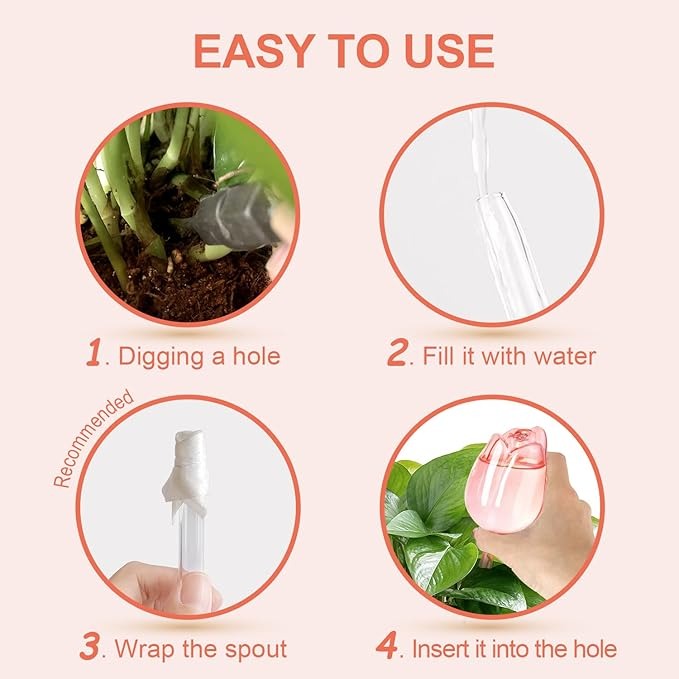 EASY TO USE

1. Digging a hole

2. Fill it with water

Recommended

3. Wrap the spout

4. Insert it into the hole