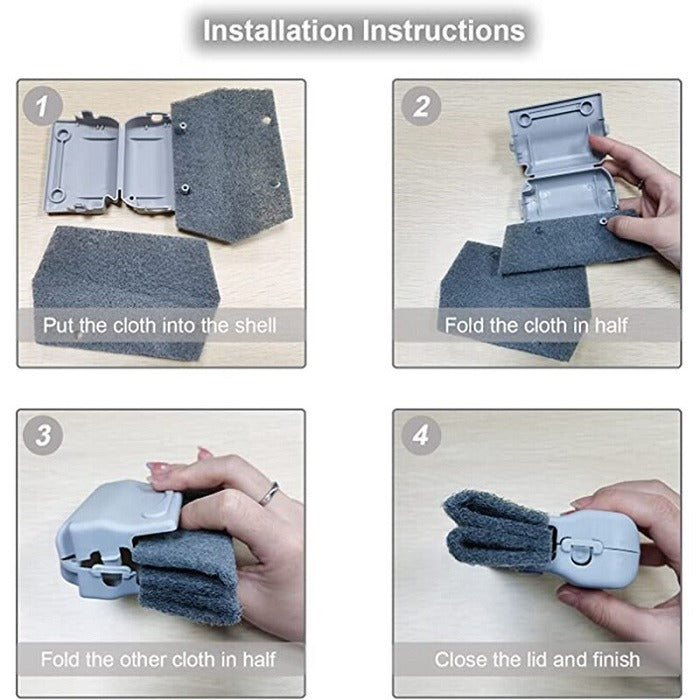 Installation Instructions

1

Put the cloth into the shell

2

Fold the cloth in half

3

Fold the other cloth in half

4

Close the lid and finish