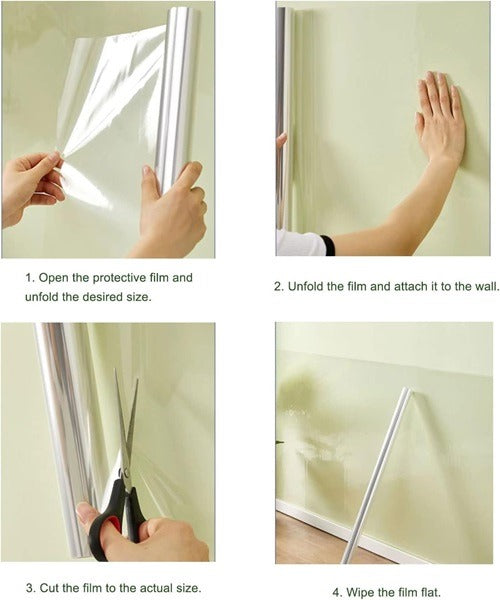 1. Open the protective film and unfold the desired size.

2. Unfold the film and attach it to the wall.

3. Cut the film to the actual size.

4. Wipe the film flat.