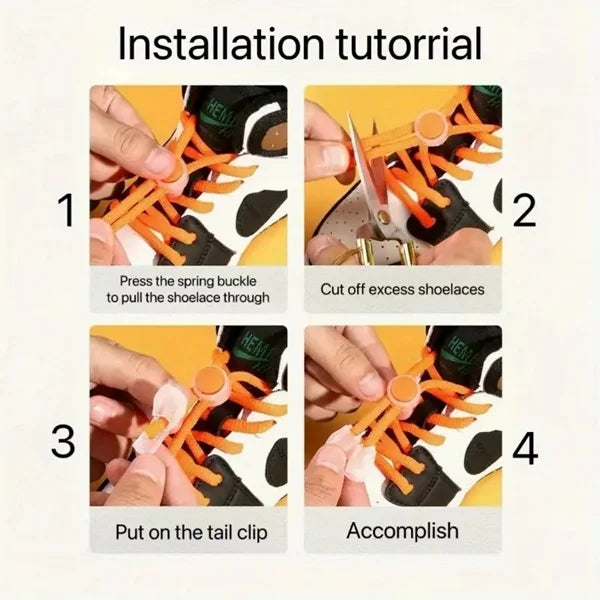 Installation tutorrial

1

HEM

Press the spring buckle to pull the shoelace through

2

Cut off excess shoelaces

3

HEM

Put on the tail clip

4

HEM

Accomplish