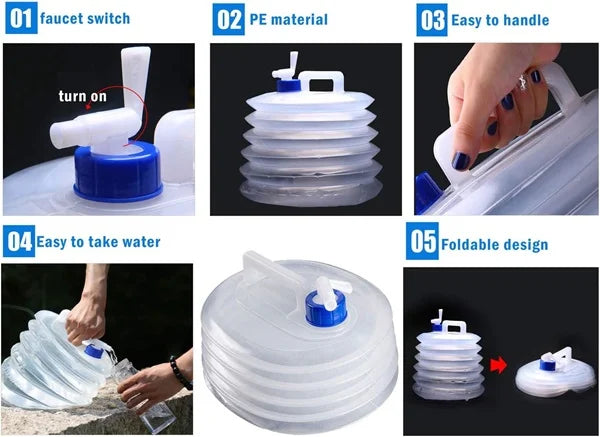 01 faucet switch

turn on

02 PE material

03 Easy to handle

04 Easy to take water

05 Foldable design