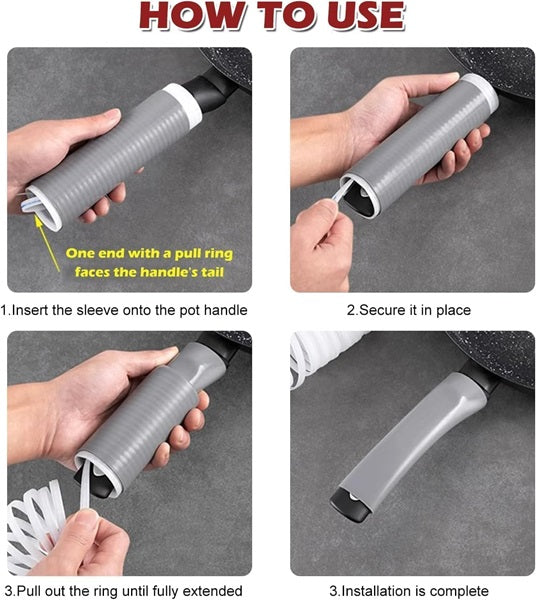 HOW TO USE

One end with a pull ring faces the handle's tail

1.Insert the sleeve onto the pot handle

2.Secure it in place

3.Pull out the ring until fully extended

3.Installation is complete