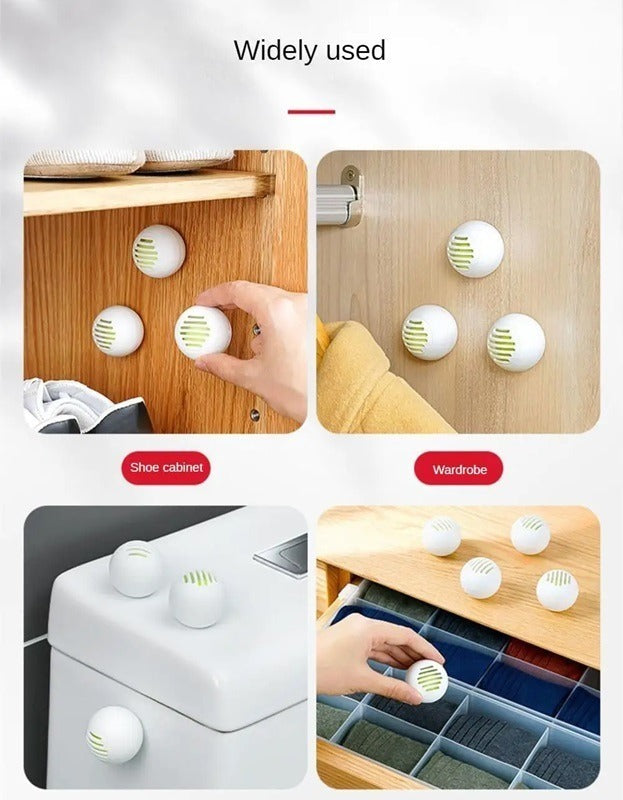 Widely used

Shoe cabinet

Wardrobe