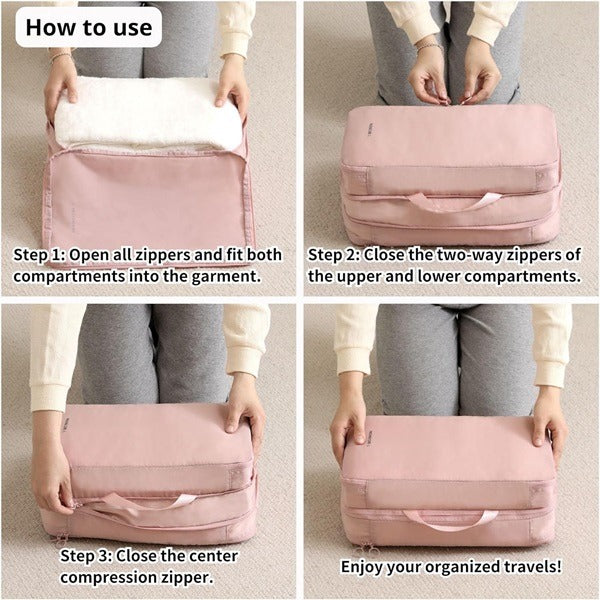 How to use

Step 1: Open all zippers and fit both compartments into the garment.

Step 2: Close the two-way zippers of the upper and lower compartments.

Step 3: Close the center compression zipper.

Enjoy your organized travels!