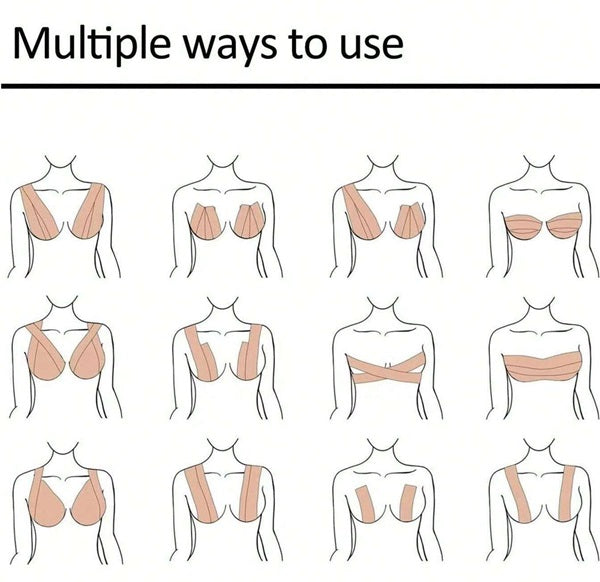 Multiple ways to use