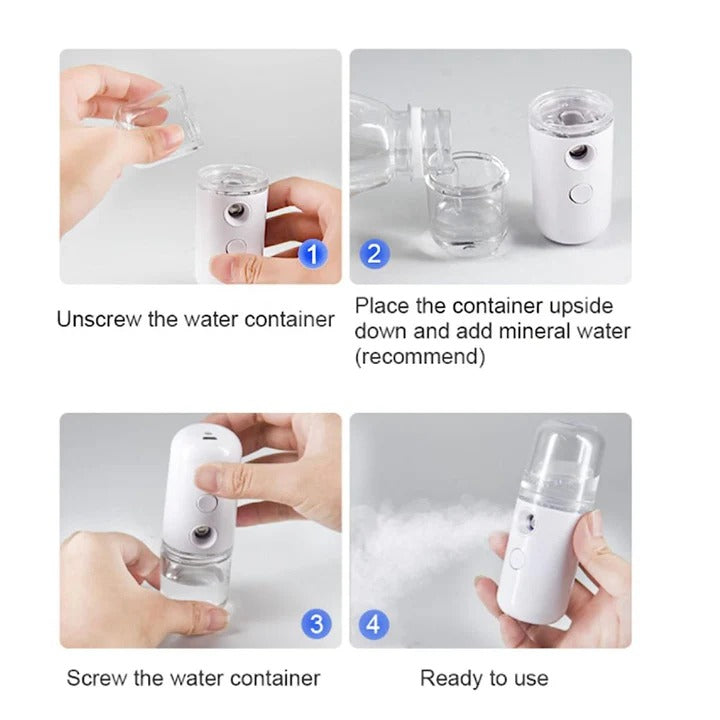 1
Unscrew the water container

2
Place the container upside down and add mineral water (recommend)

3
Screw the water container

4
Ready to use